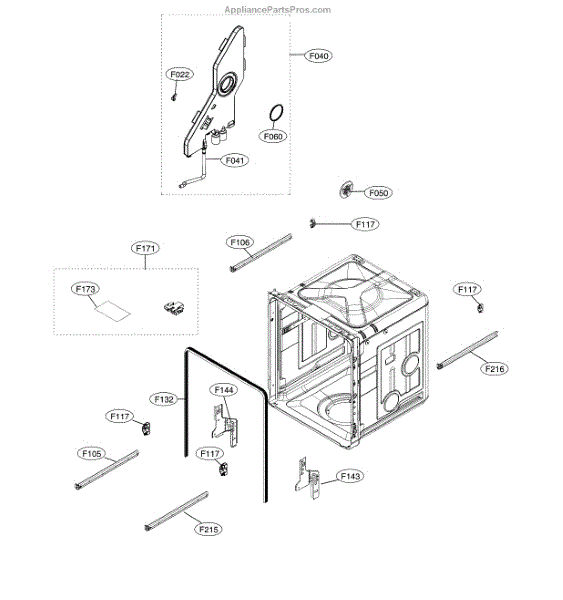 AppliancePartsPros.com

F040
F022
F060
F041
F050
F117
F106
F171
F173
F117
F216
F132
F144
F117
F105
F117
F143
F215