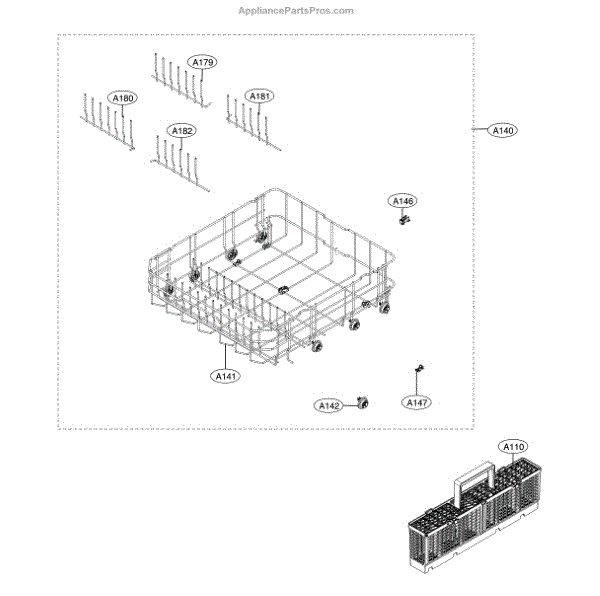 AppliancePartsPros.com

A179
A180
A181
A182
A140
A146
A141
A142
A147
A110