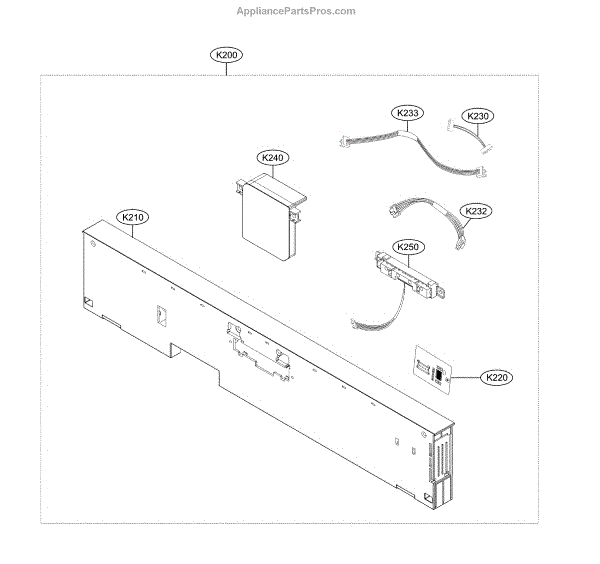 AppliancePartsPros.com

K200

K233

K230

K240

K232

K210

K250

K220