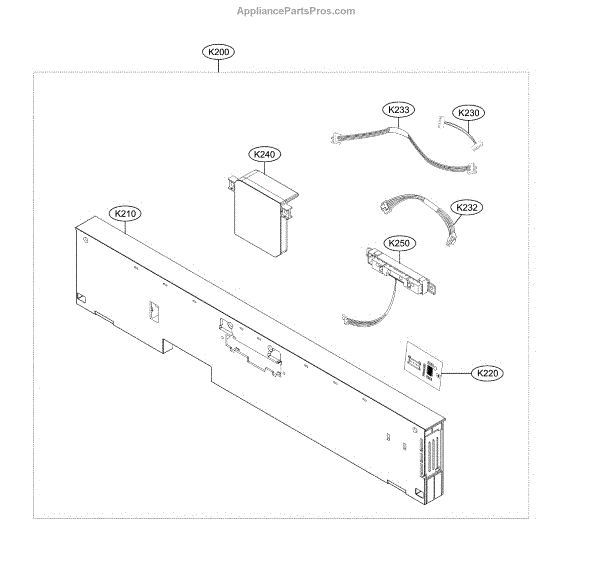 AppliancePartsPros.com

K200

K233

K230

K240

K232

K210

K250

K220