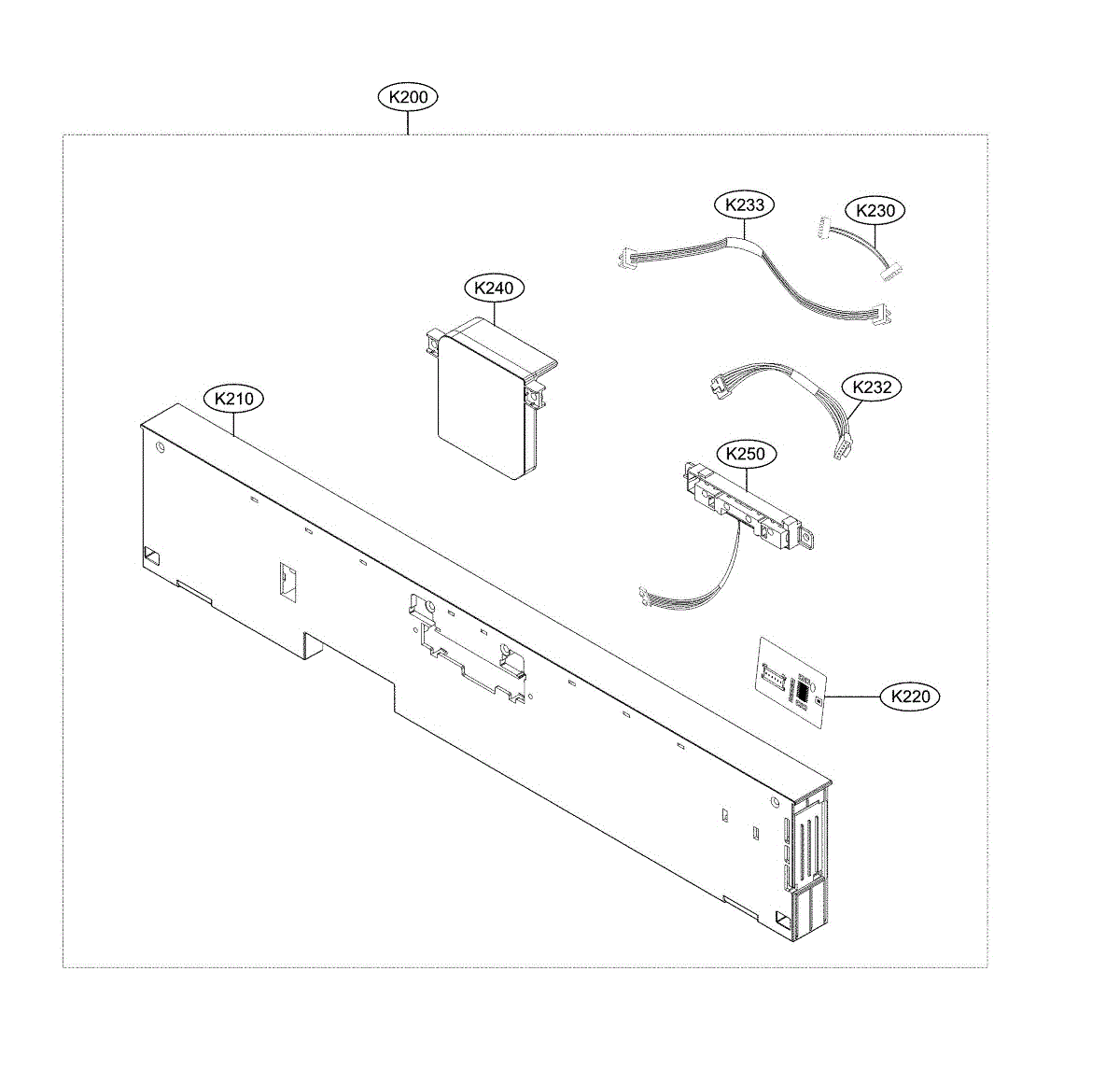 K200

K233

K230

K240

K232

K210

K250

K220