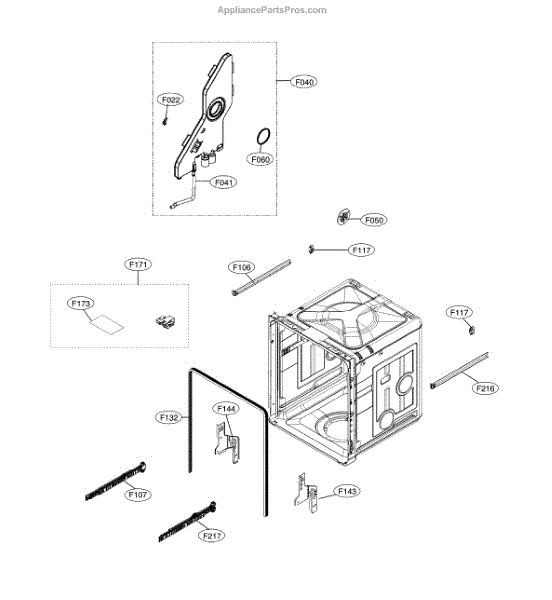 AppliancePartsPros.com

F040
F022
F060
F041
F050
F117
F106
F171
F173
F117
F216
F132
F144
F107
F143
F217