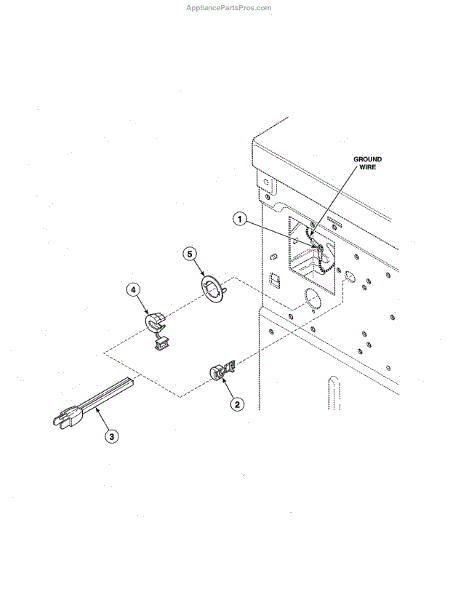 AppliancePartsPros.com

GROUND WIRE

1

5

4

2

3