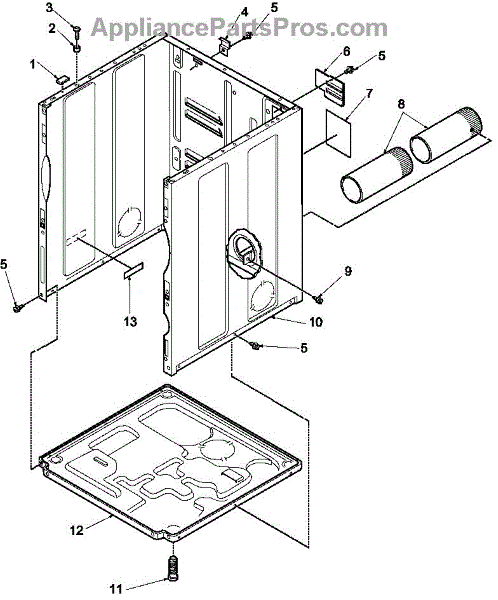 AppliancePartsPros.com

3
2
1
4
5
6
5
7
8
5
9
13
10
5
12
11