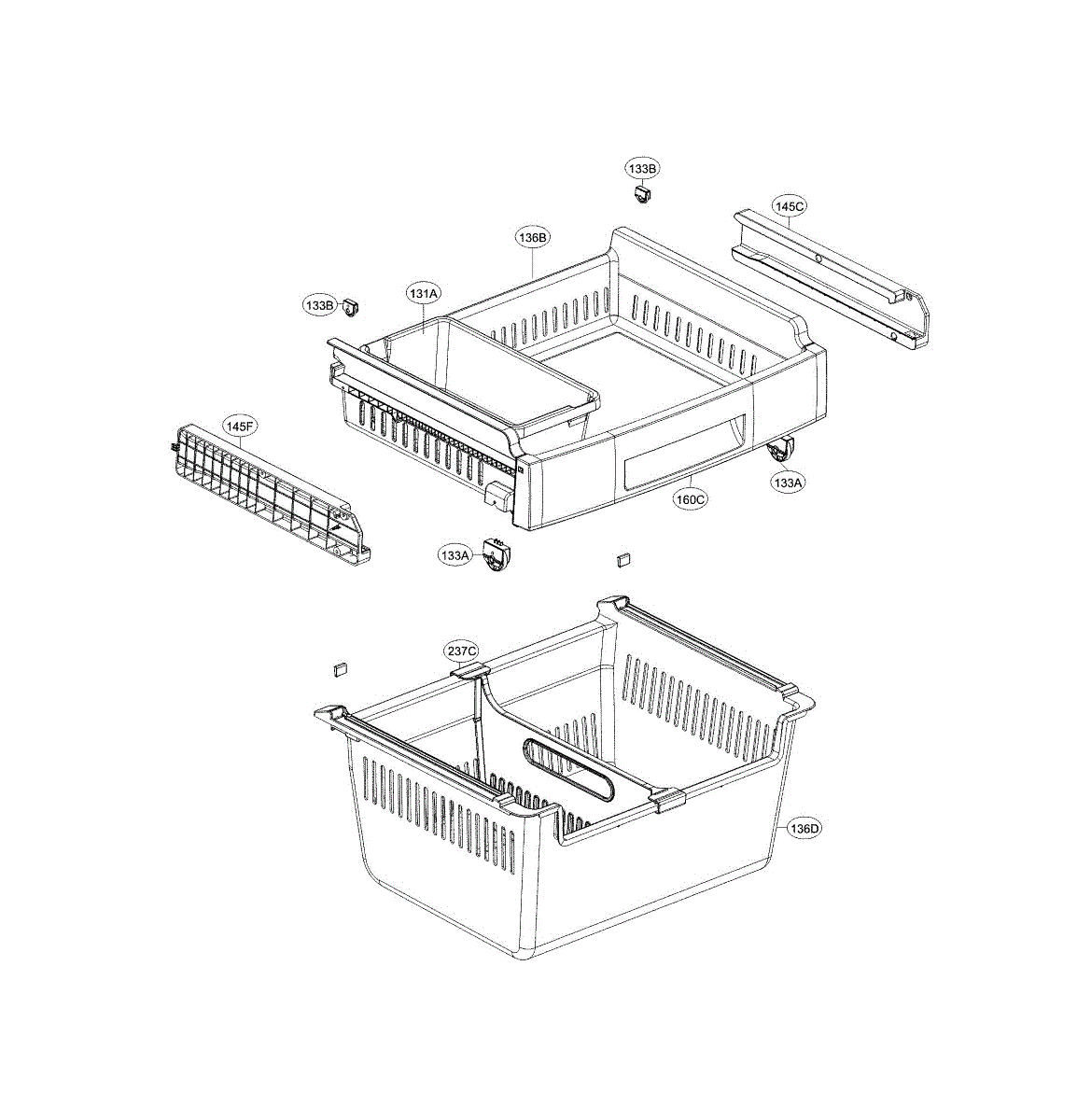 133B
145C
136B
133B
131A
145F
133A
160C
133A
237C
136D