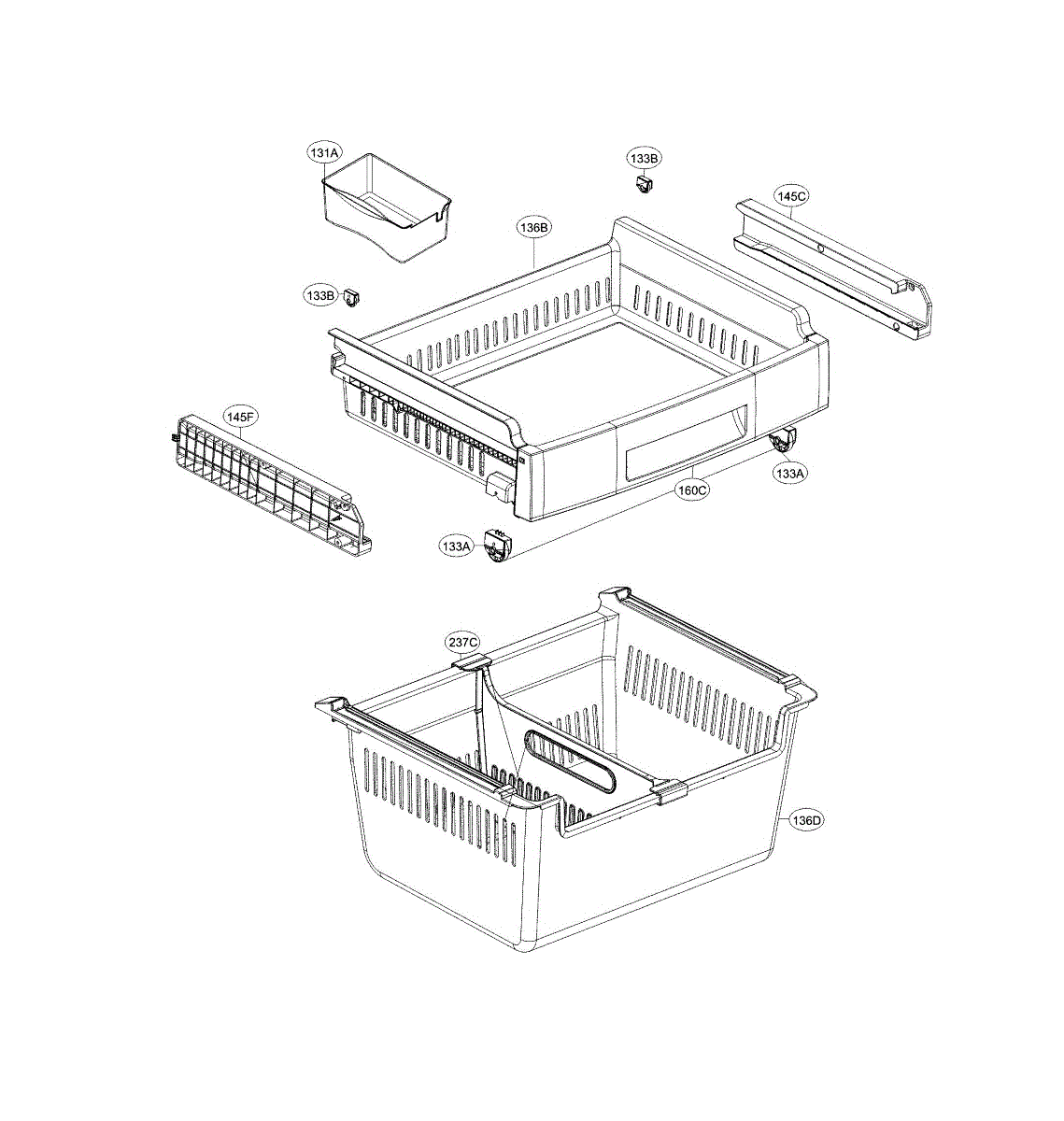 131A
133B
145C
136B
133B
145F
133A
160C
133A
237C
136D