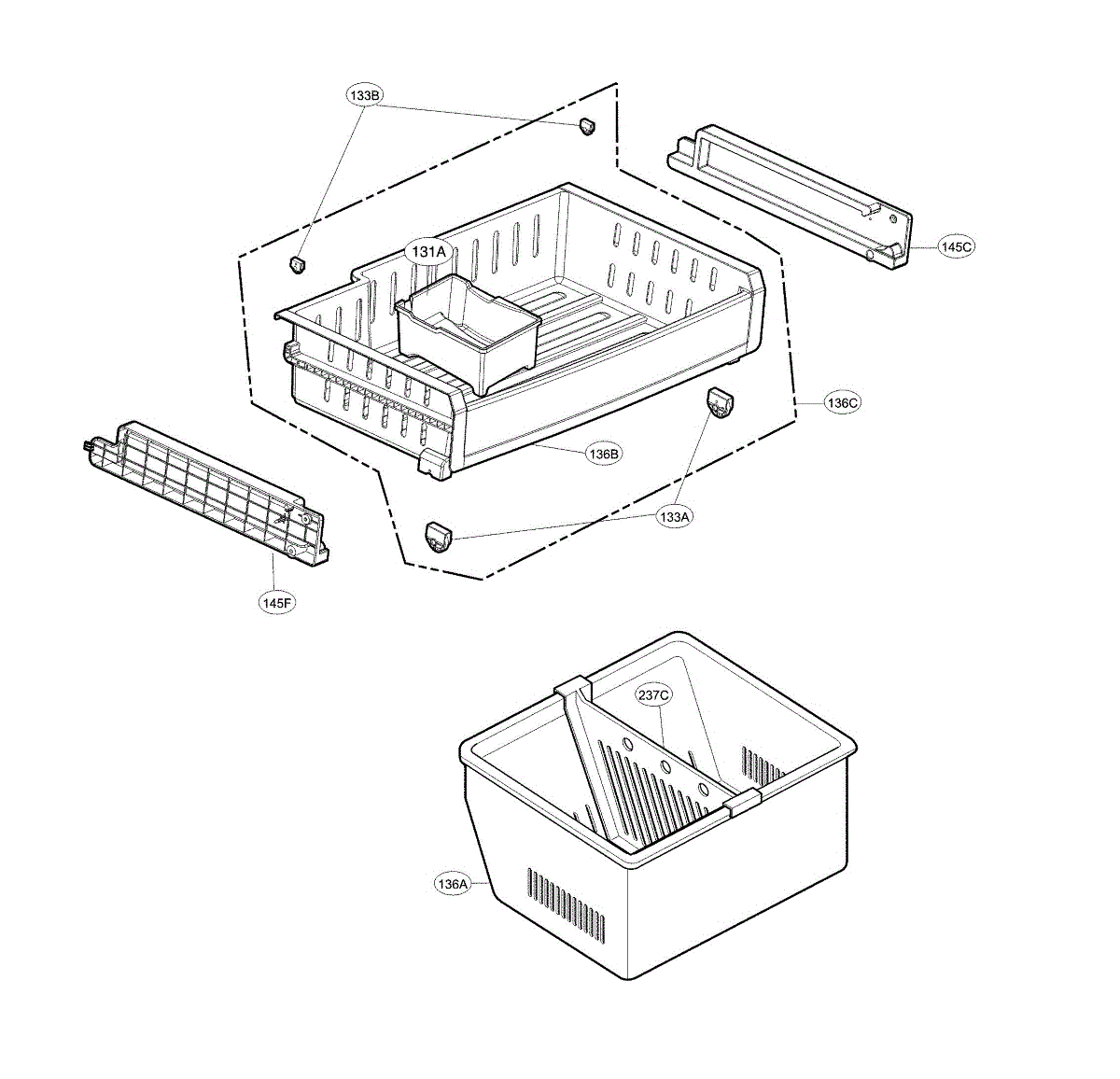 133B
145C
131A
136C
136B
133A
145F
237C
136A