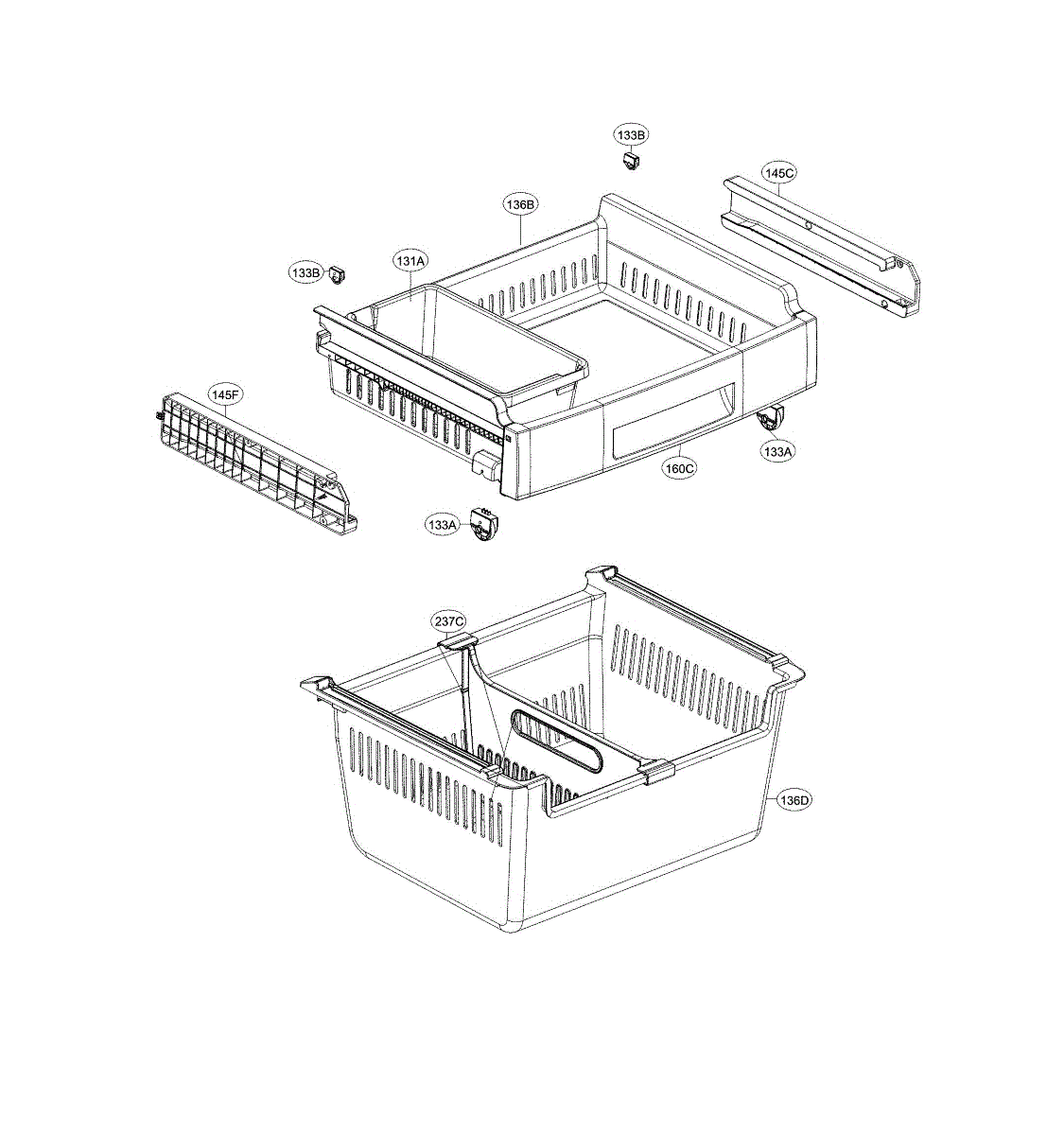 133B
145C
136B
133B
131A
145F
133A
160C
133A
237C
136D