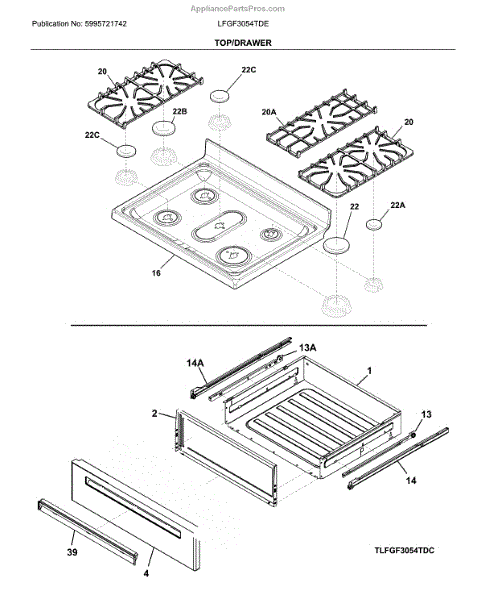 AppliancePartsPros.com

Publication No: 5995721742

LFGF3054TDE

TOP/DRAWER

20

22C

22B

22C

20A

20

22

22A

16

14A

13A

1

2

13

14

39

4

TLFGF3054TDC