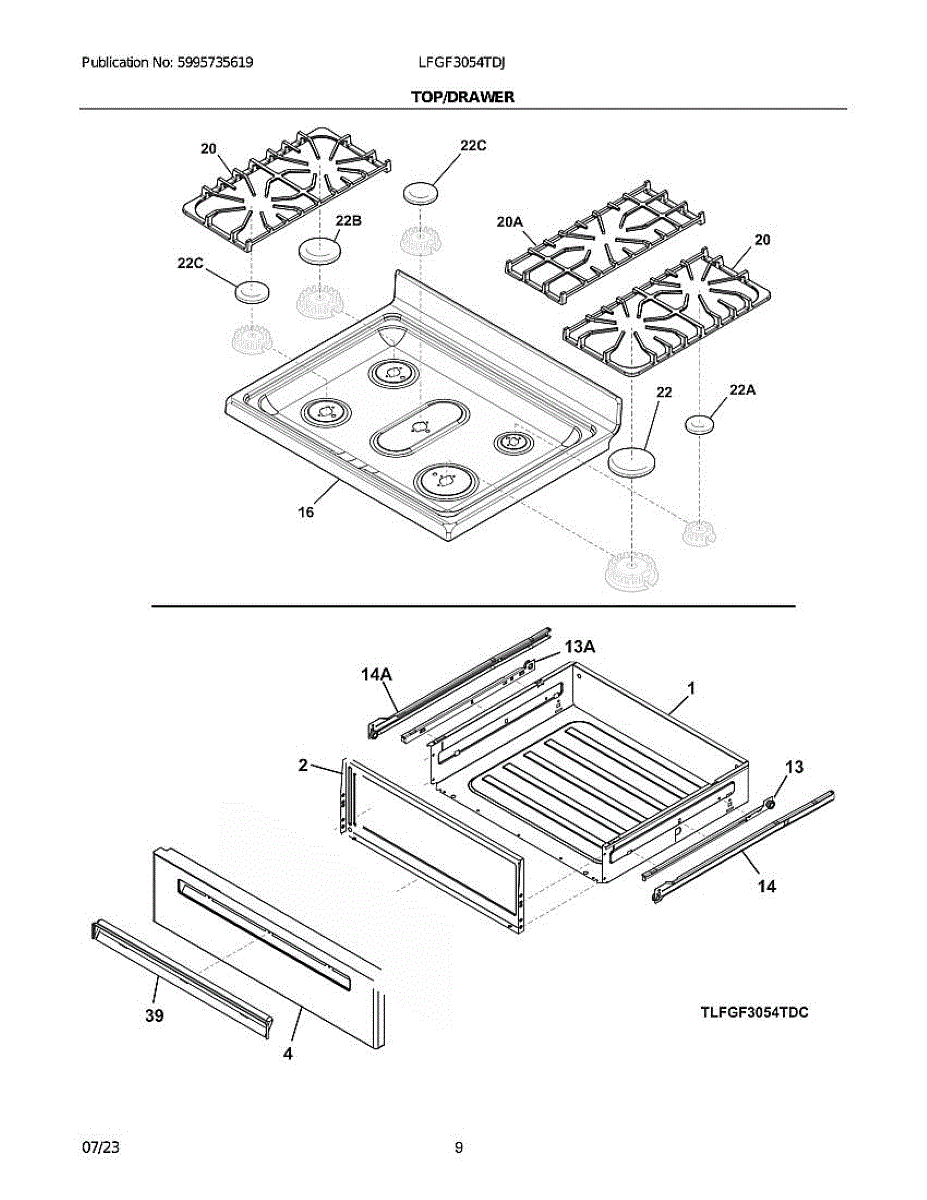 Publication No: 5995735619 LFGF3054TDJ

TOP/DRAWER

20
22C
22B
22C
20A
20
22
22A
16

14A
13A
1
2
13
14
39
4
TLFGF3054TDC

07/23 9