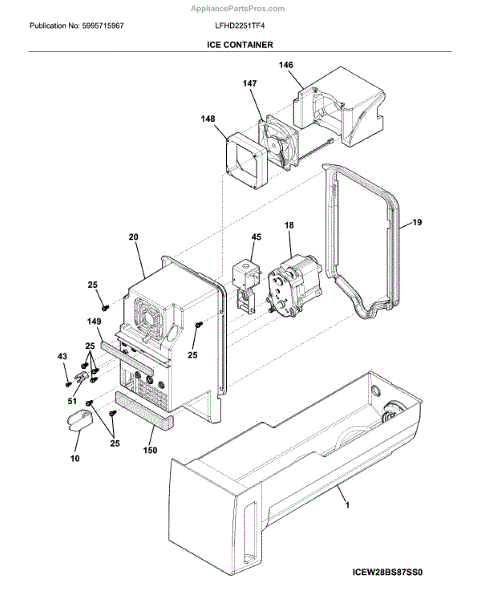 AppliancePartsPros.com

Publication No: 5995715967

LFHD2251TF4

ICE CONTAINER

146
147
148
19
18
45
20
25
149
25
25
43
51
25
10
150
1

ICEW28BS87SS0