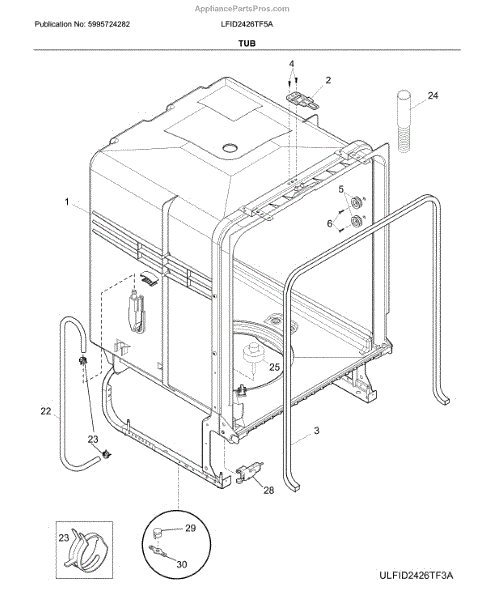 AppliancePartsPros.com

Publication No: 5995724282

LFID2426TF5A

TUB

4

2

24

1

5

6

25

22

23

3

28

23

29

30

ULFID2426TF3A