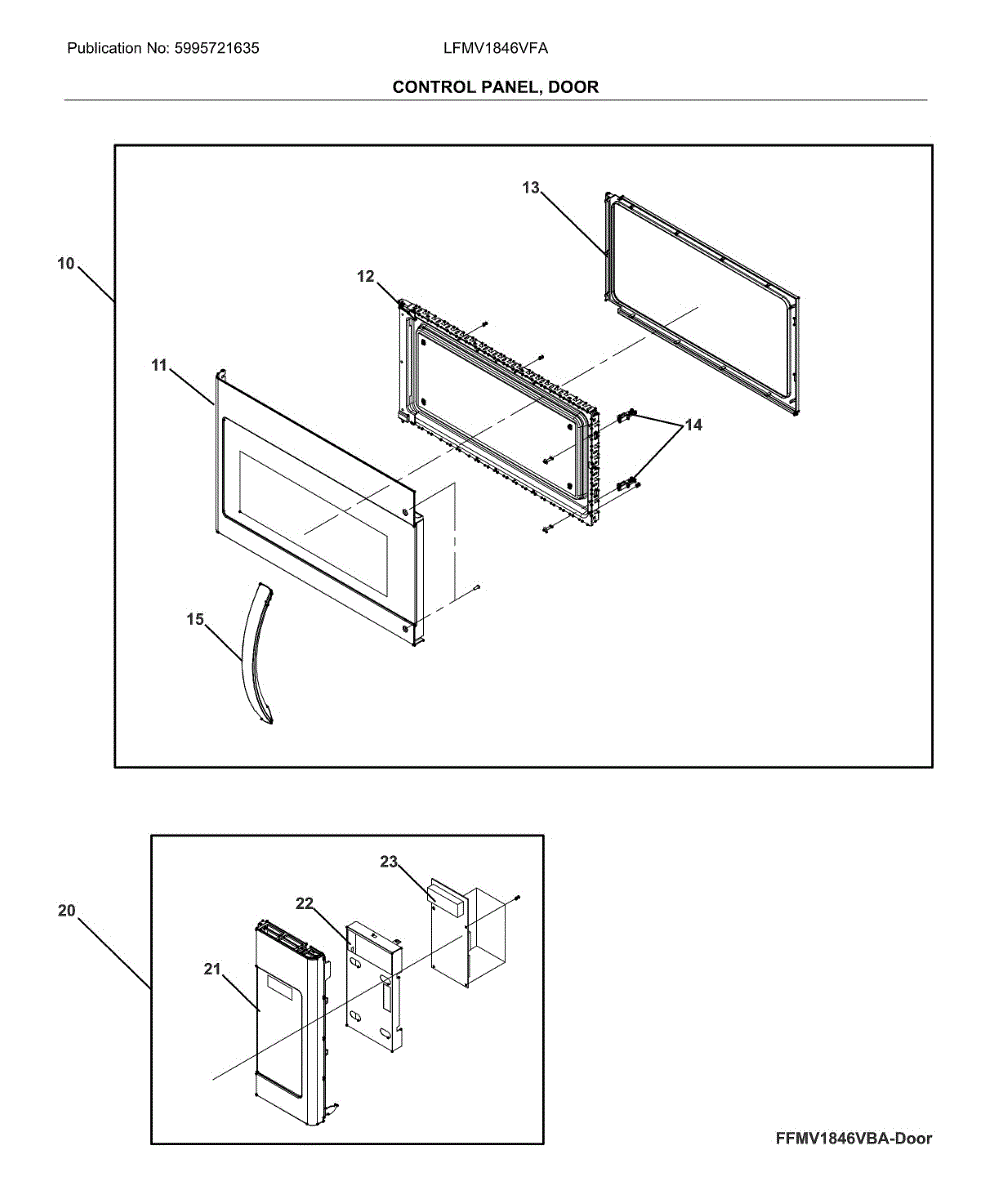 Publication No: 5995721635

LFMV1846VFA

CONTROL PANEL, DOOR

10

11

12

13

14

15

20

21

22

23

FFMV1846VBA-Door