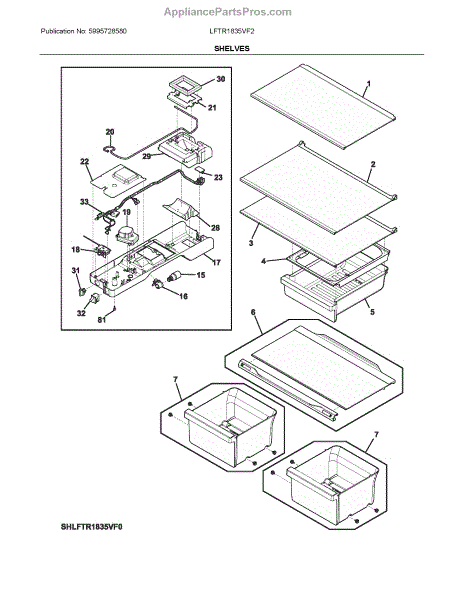 AppliancePartsPros.com

Publication No: 5995728550 LFTR1835VF2

SHELVES

30
21
20
29
22
23
33
19
28
18
17
31
15
16
32
81
1
2
3
4
5
6
7
7

SHLFTR1835VF0