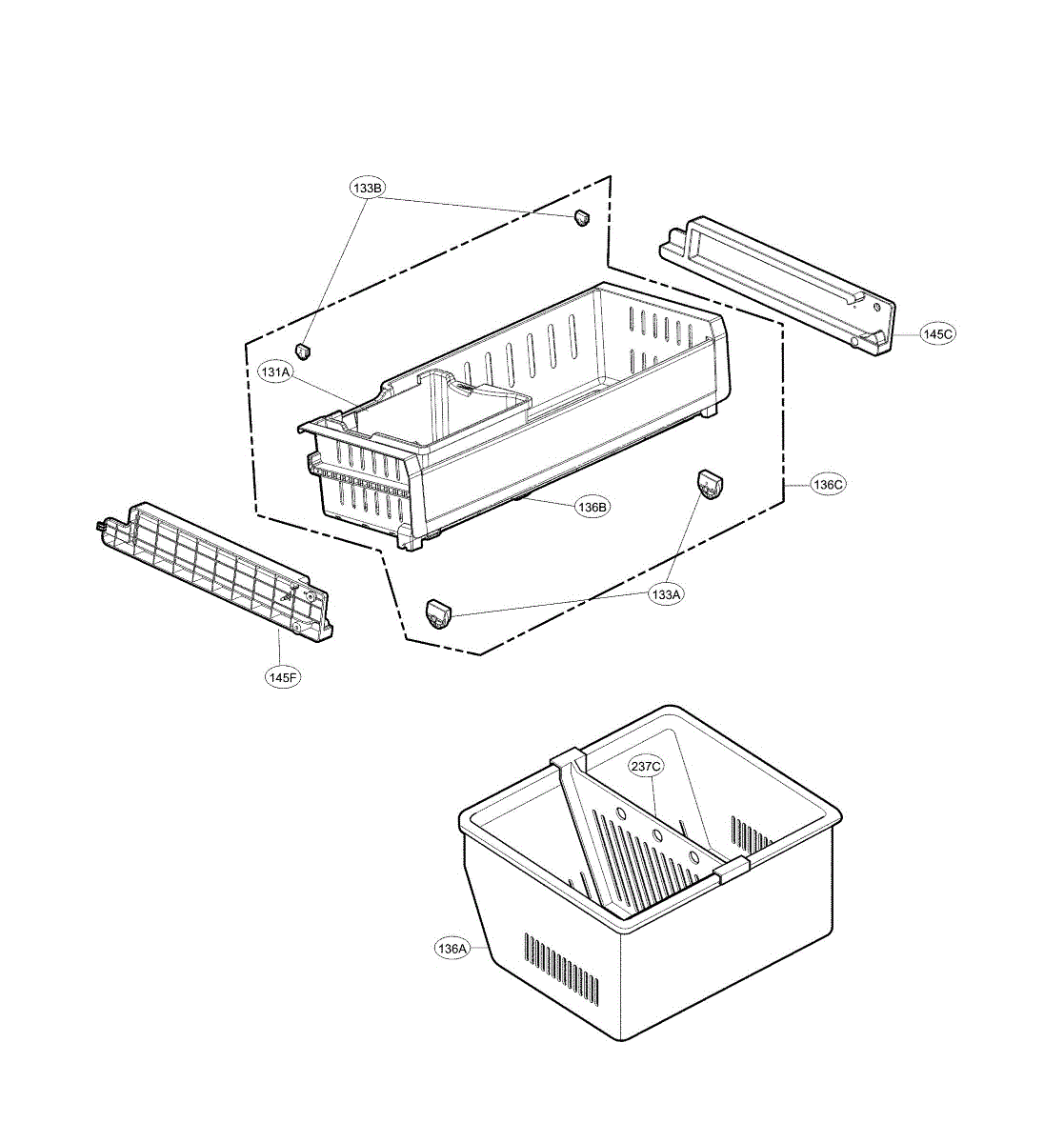 133B

145C

131A

136C

136B

133A

145F

237C

136A