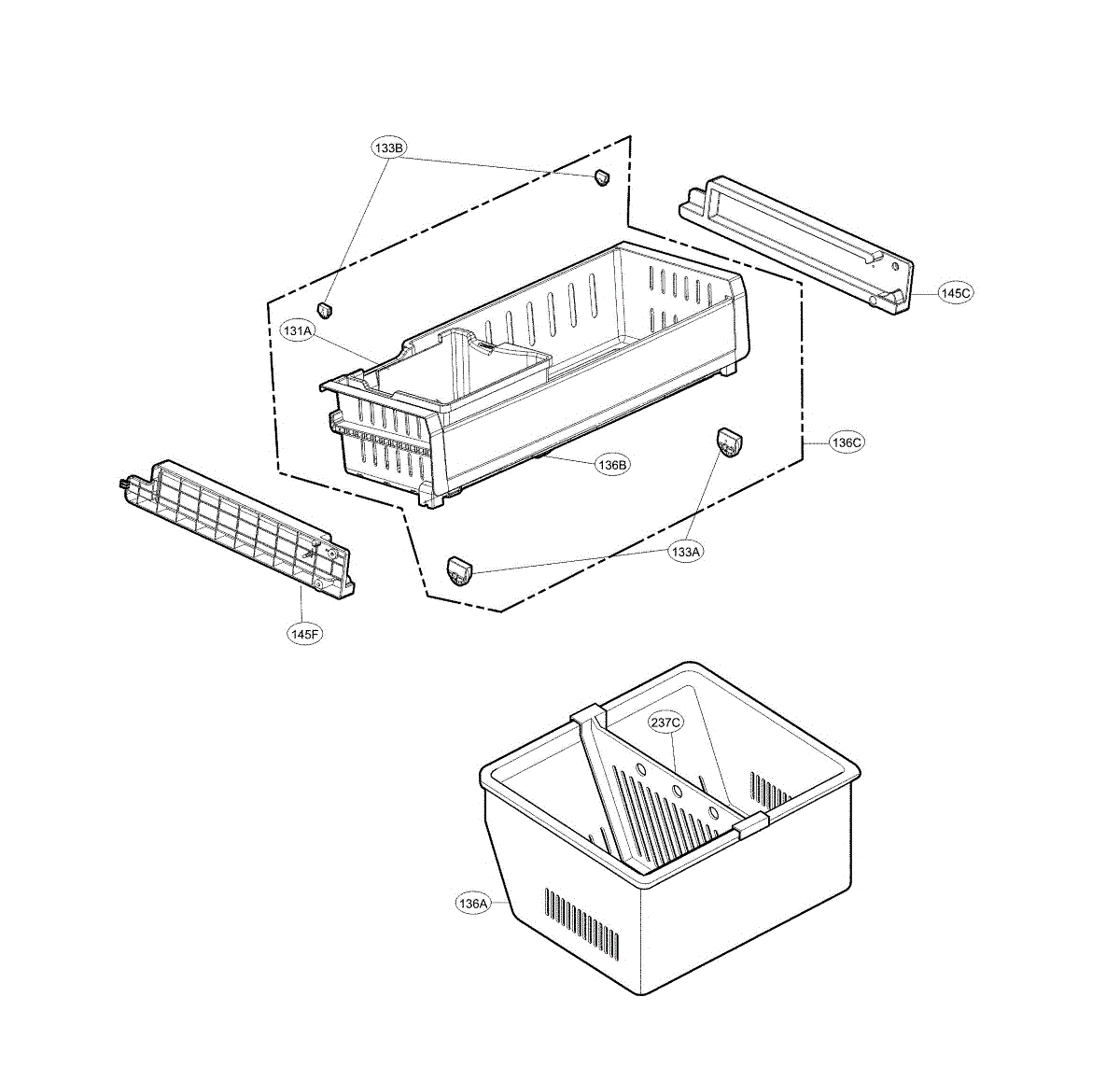 133B
145C
131A
136C
136B
133A
145F
237C
136A