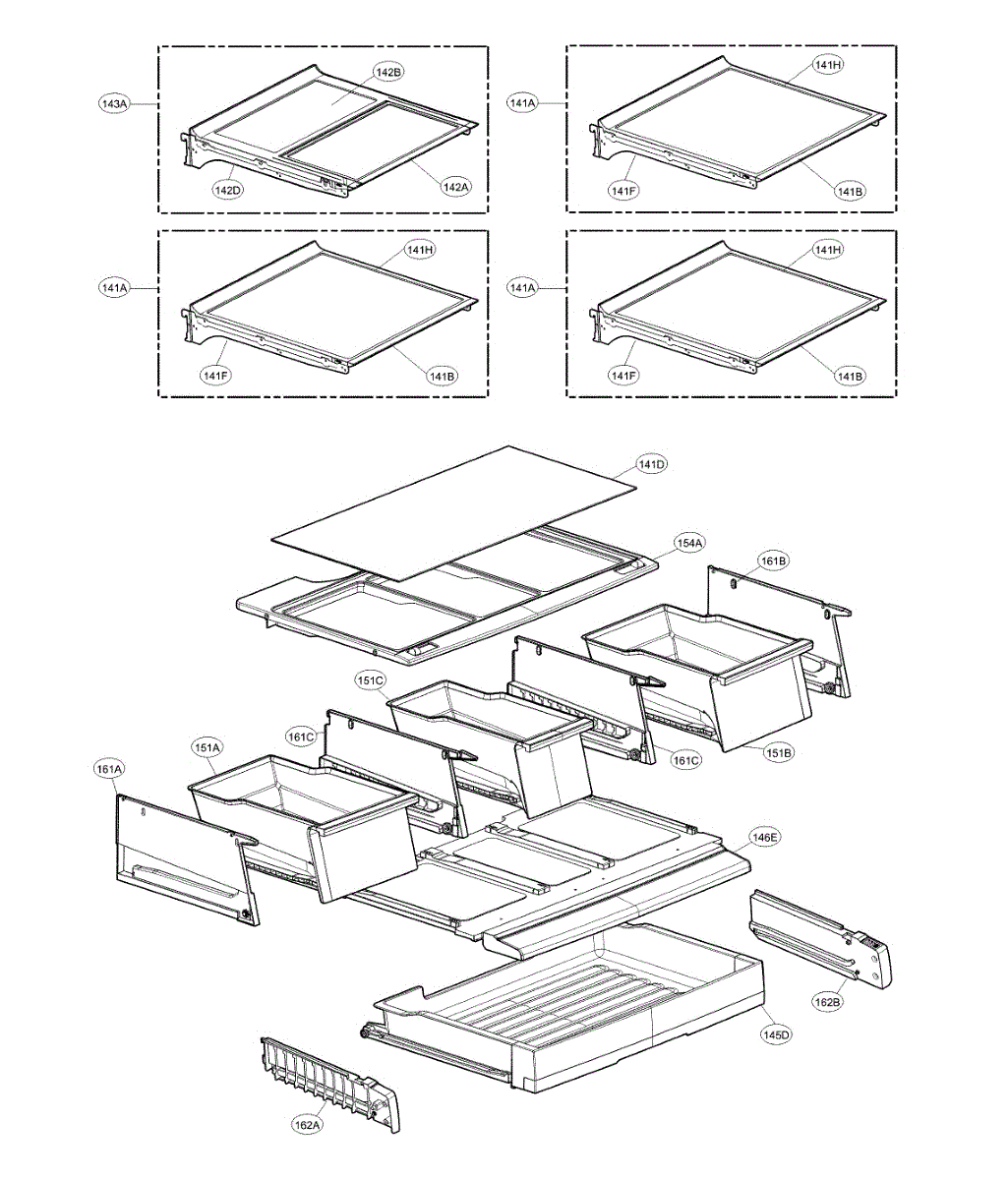 143A
142B
142D
142A
141A
141H
141F
141B
141A
141H
141F
141B
141A
141H
141F
141B
141D
154A
161B
151C
161C
151A
161A
161C
151B
146E
162B
145D
162A