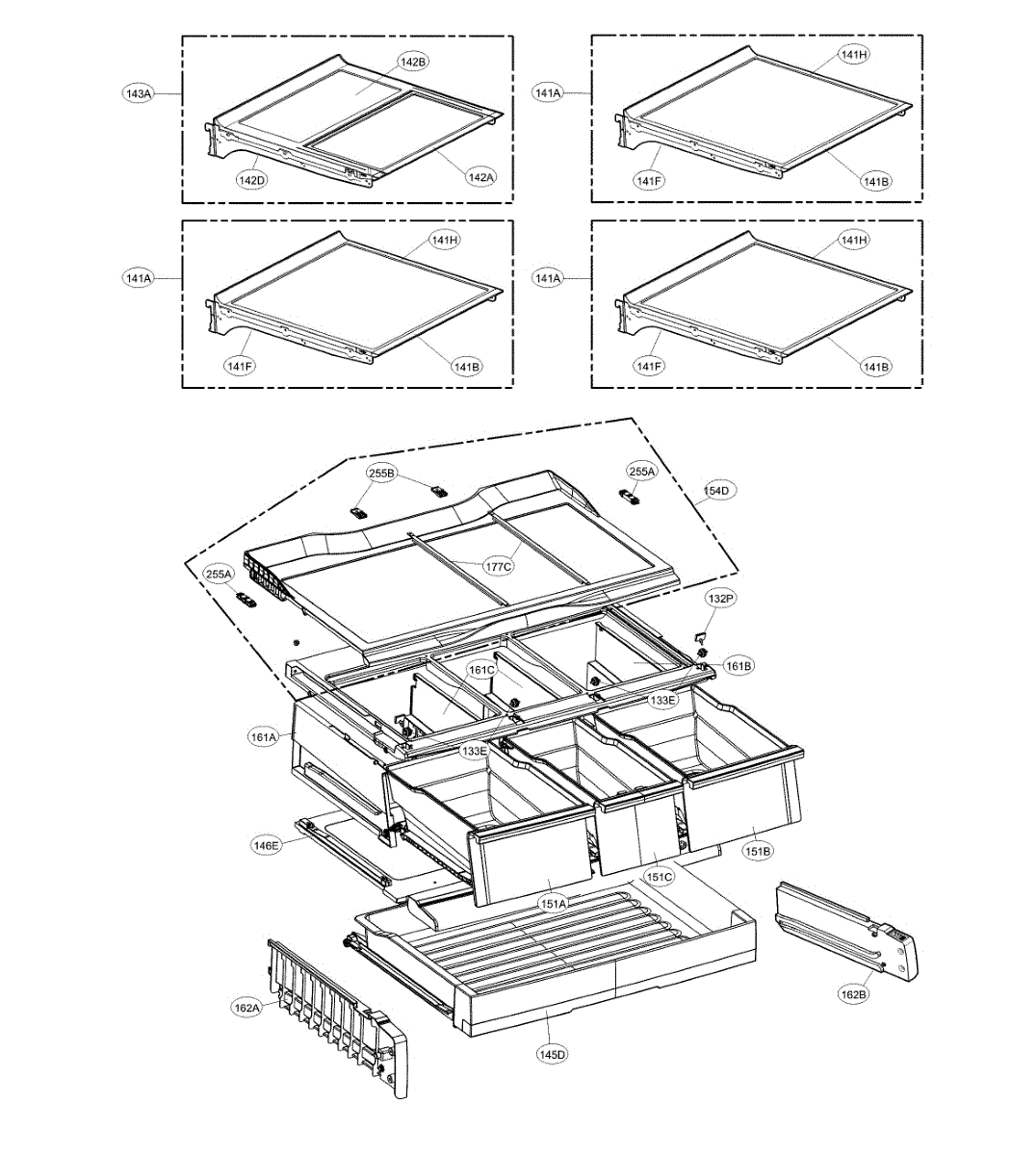 143A
142B
142D
142A

141A
141H
141F
141B

141A
141H
141F
141B

141A
141H
141F
141B

255B
255A
154D
177C
255A
132P
161C
161B
133E
161A
133E
146E
151B
151C
151A
162B
162A
145D