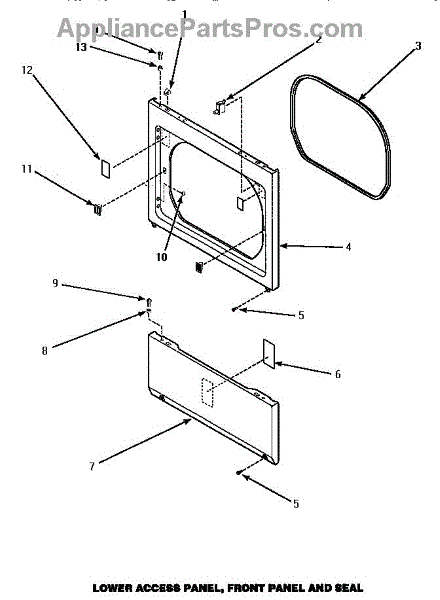 AppliancePartsPros.com

1
13
2
3
12
11
10
4
9
5
8
6
7
5

LOWER ACCESS PANEL, FRONT PANEL AND SEAL