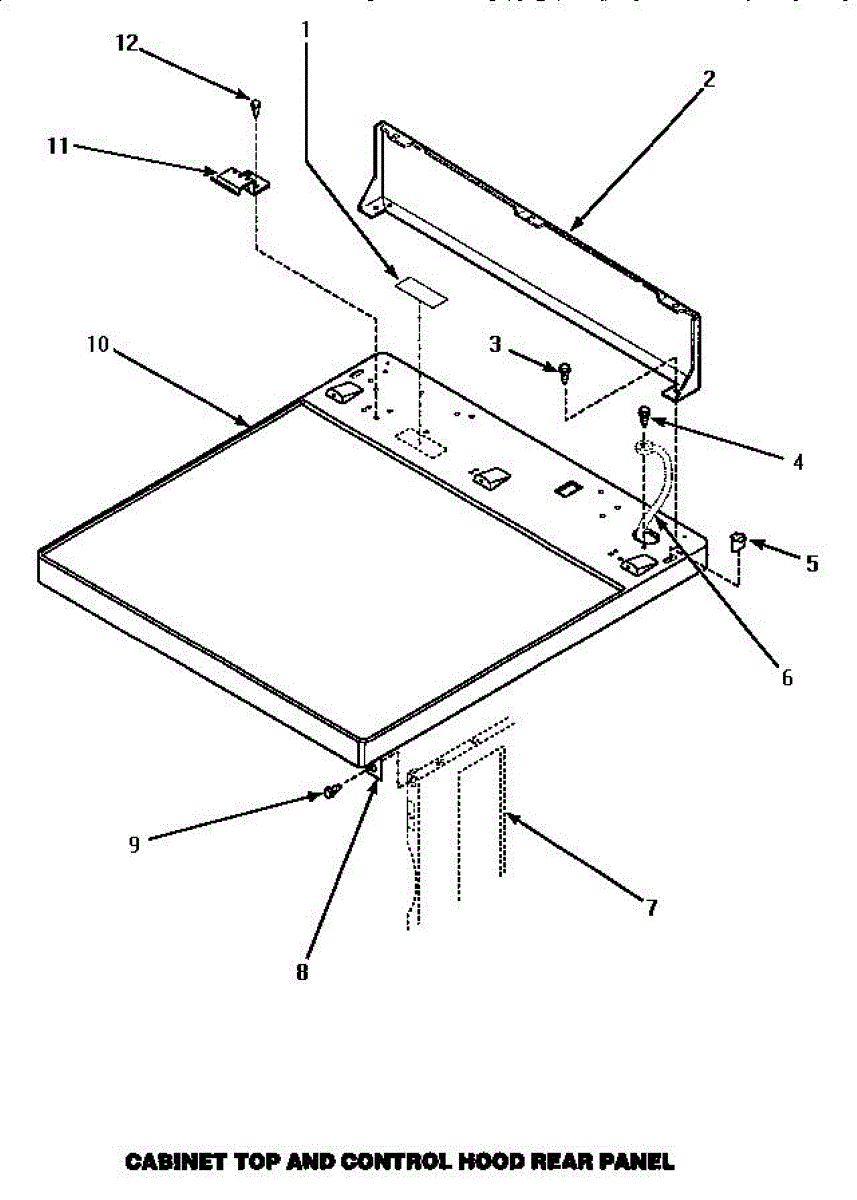 12
1
2
11
10
3
4
5
6
9
7
8

CABINET TOP AND CONTROL HOOD REAR PANEL