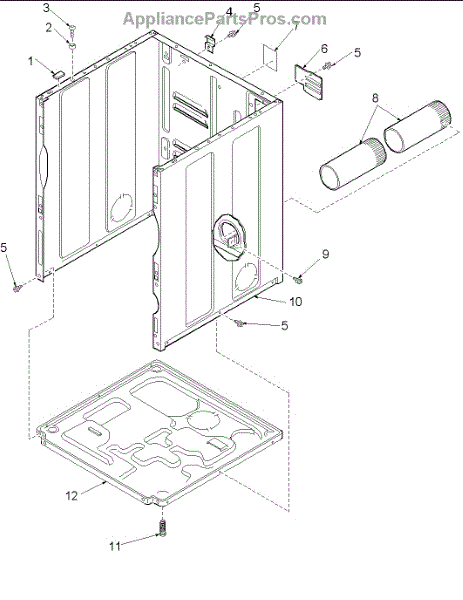 AppliancePartsPros.com

3
2
1
4
5
7
6
5
8
5
9
10
5
12
11