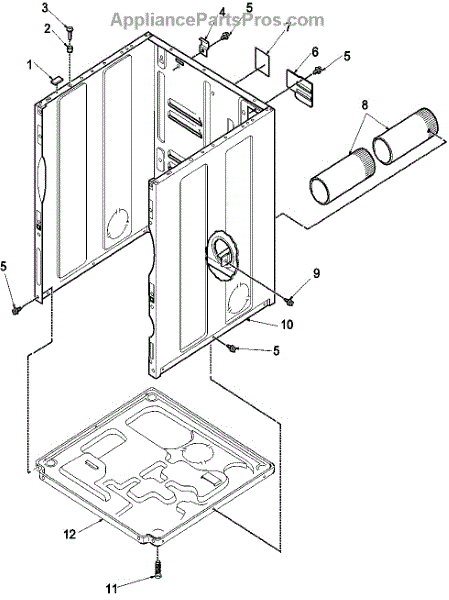 AppliancePartsPros.com

3
2
1
4
5
7
6
5
8
5
9
10
5
12
11