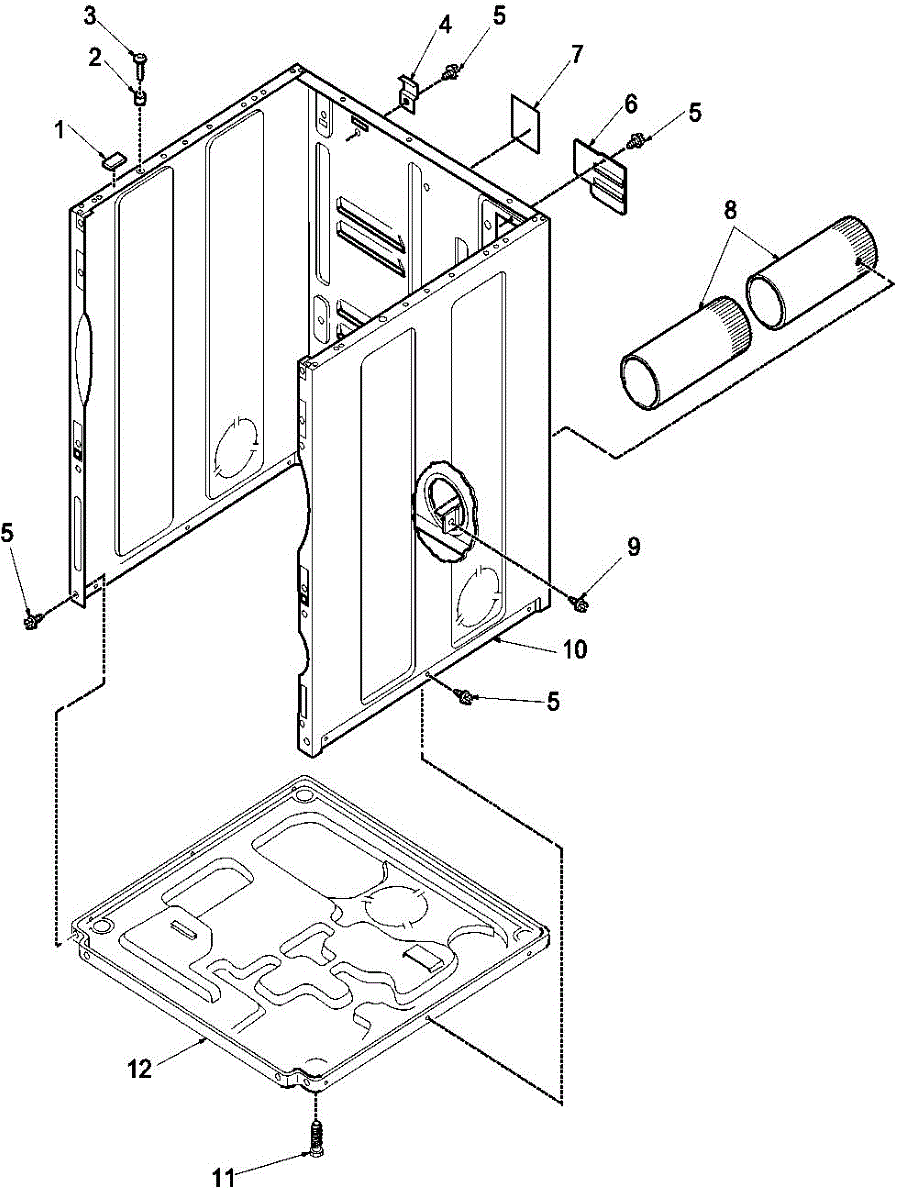 3
2
1
4
5
7
6
5
8
5
9
10
5
12
11