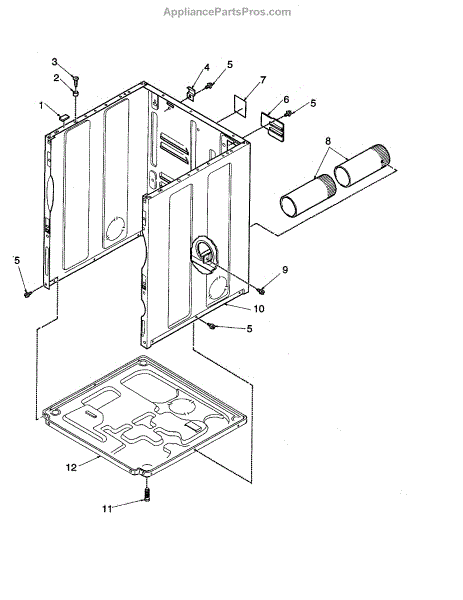 AppliancePartsPros.com

3
2
1
4
5
7
6
5
8
5
9
10
5
12
11