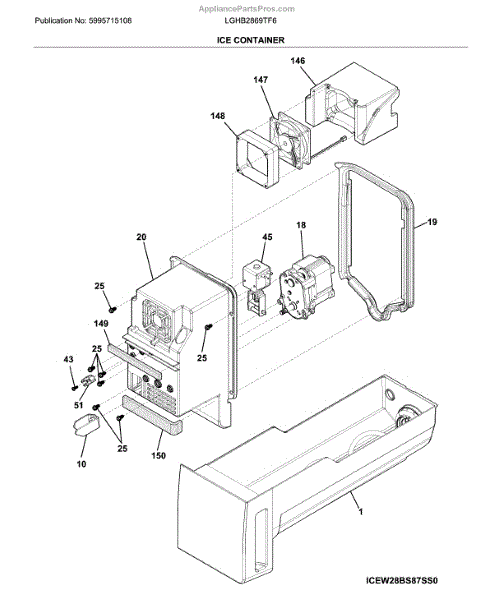 AppliancePartsPros.com

Publication No: 5995715108 LGHB2869TF6

ICE CONTAINER

146
147
148
19
20
45
18
25
149
25
25
43
51
25
10
150
1

ICEW28BS87SS0