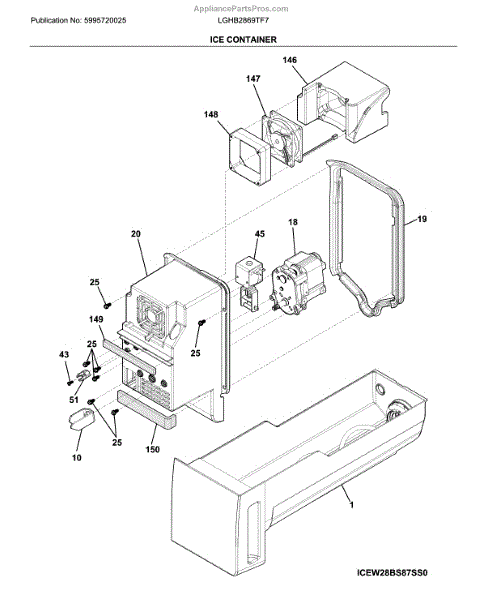 AppliancePartsPros.com
Publication No: 5995720025
LGHB2869TF7

ICE CONTAINER

146
147
148
19
18
45
20
25
149
25
25
43
51
25
10
150
1

ICEW28BS87SS0