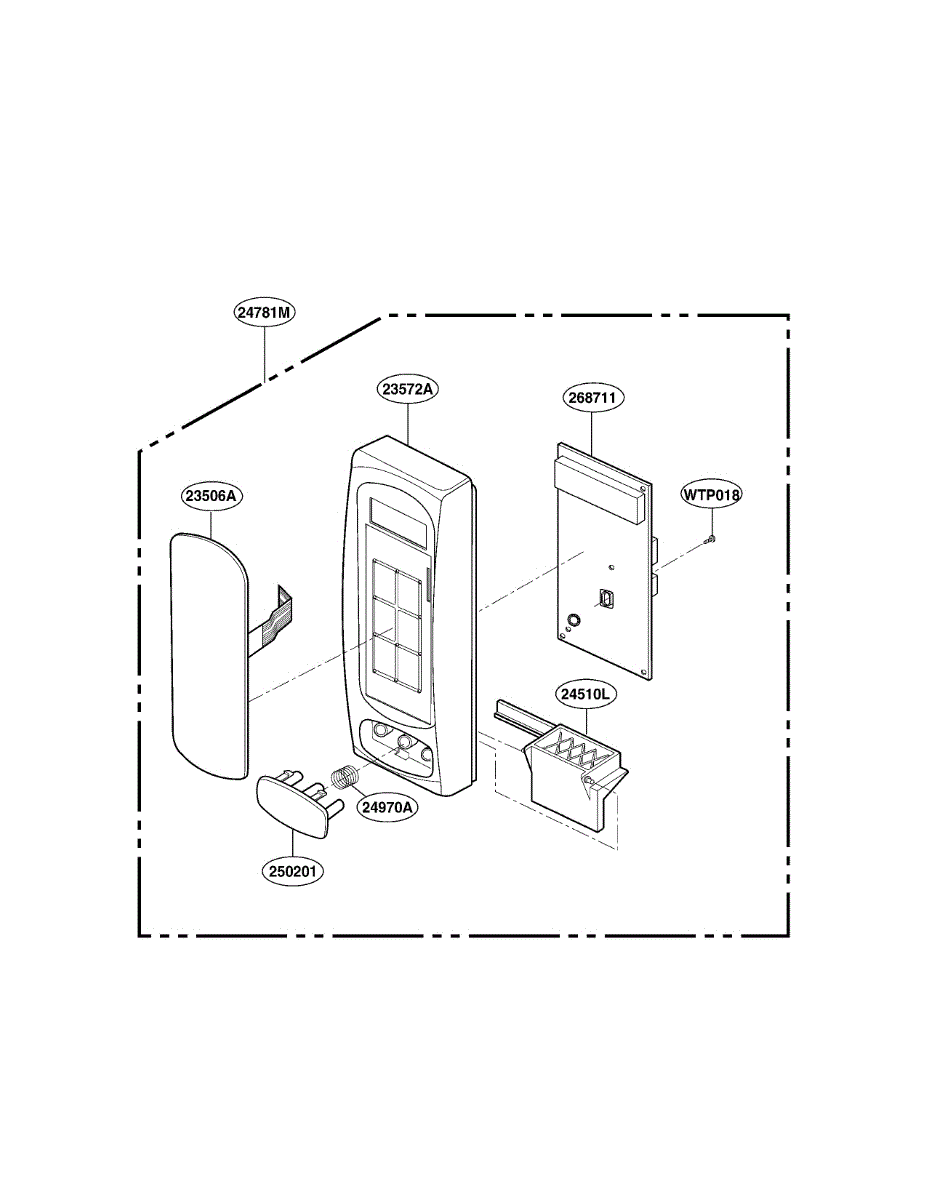 24781M

23572A

268711

23506A

WTP018

24510L

24970A

250201