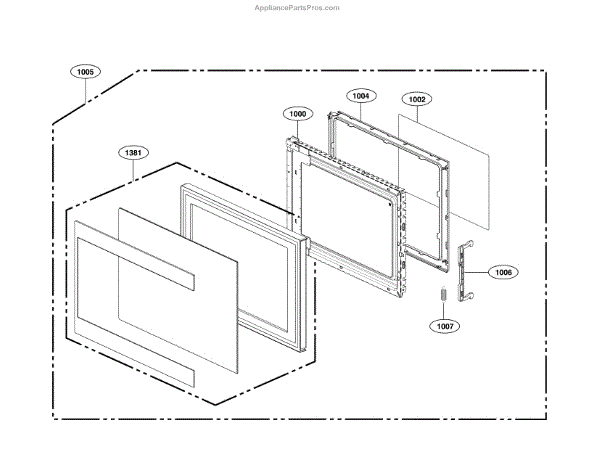 AppliancePartsPros.com

1005

1004

1002

1000

1381

1006

1007