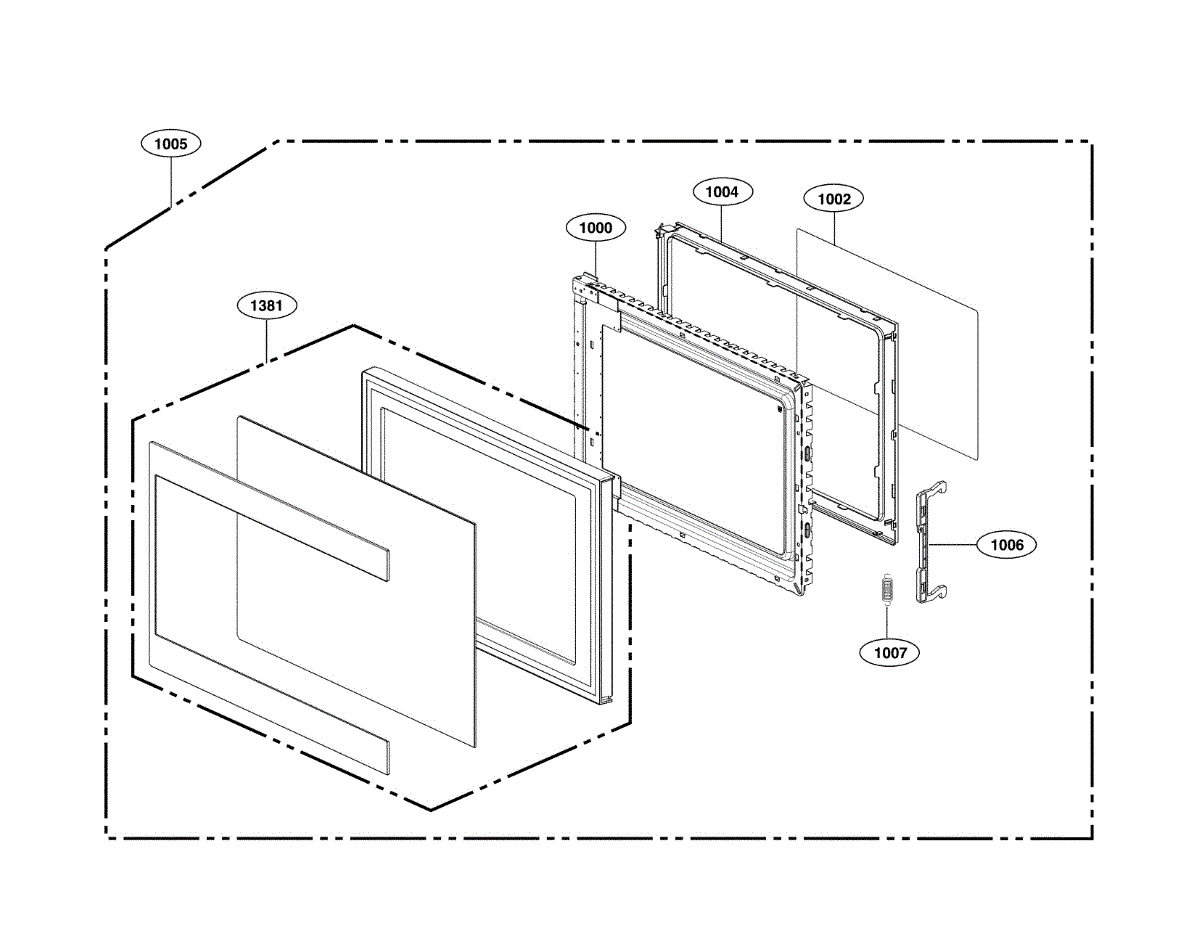 1005

1004

1002

1000

1381

1006

1007