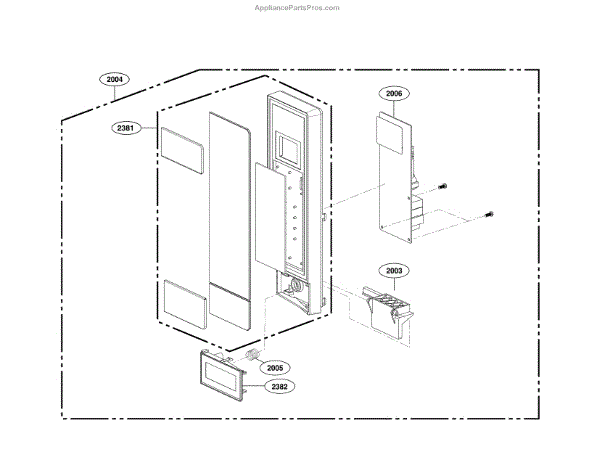 AppliancePartsPros.com

2004

2381

2006

2003

2005

2382