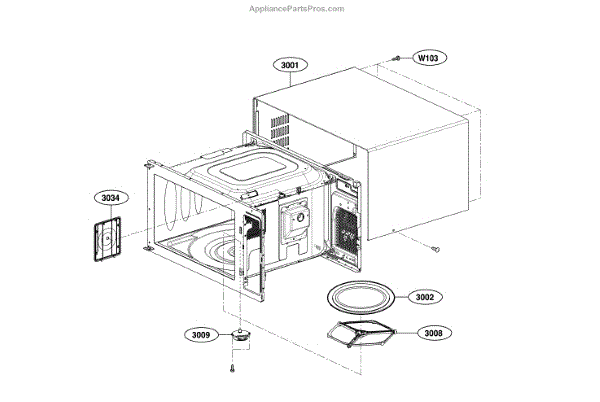 AppliancePartsPros.com

3001

W103

3034

3002

3009

3008