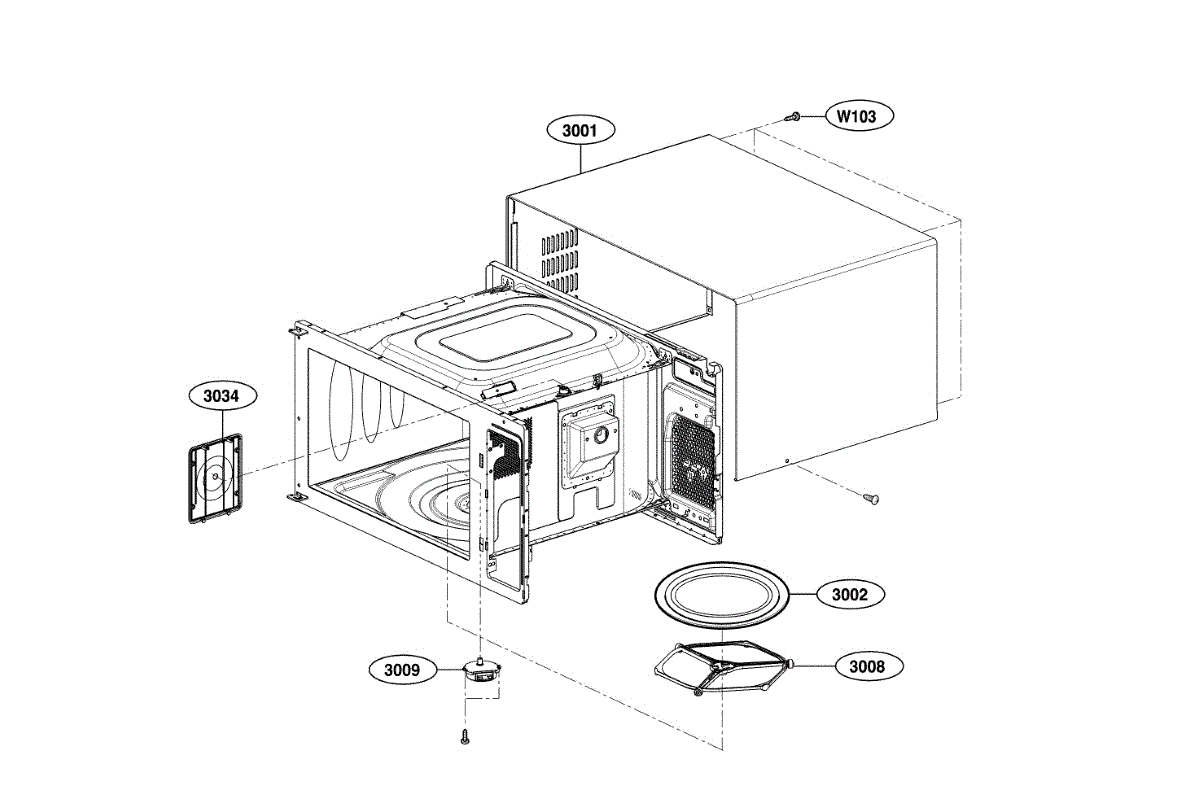 W103
3001
3034
3002
3009
3008