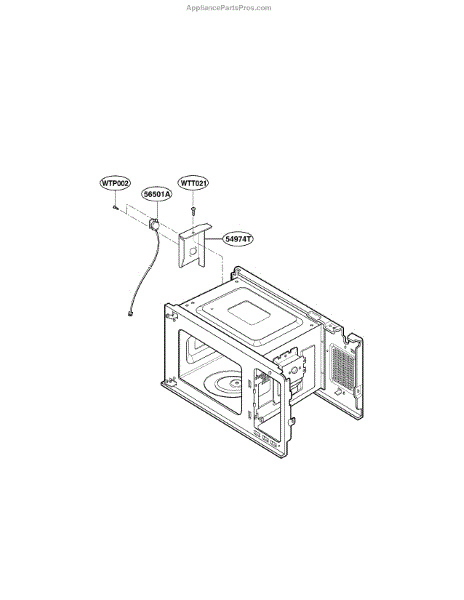 AppliancePartsPros.com

WTP002
56501A
WTT021
54974T