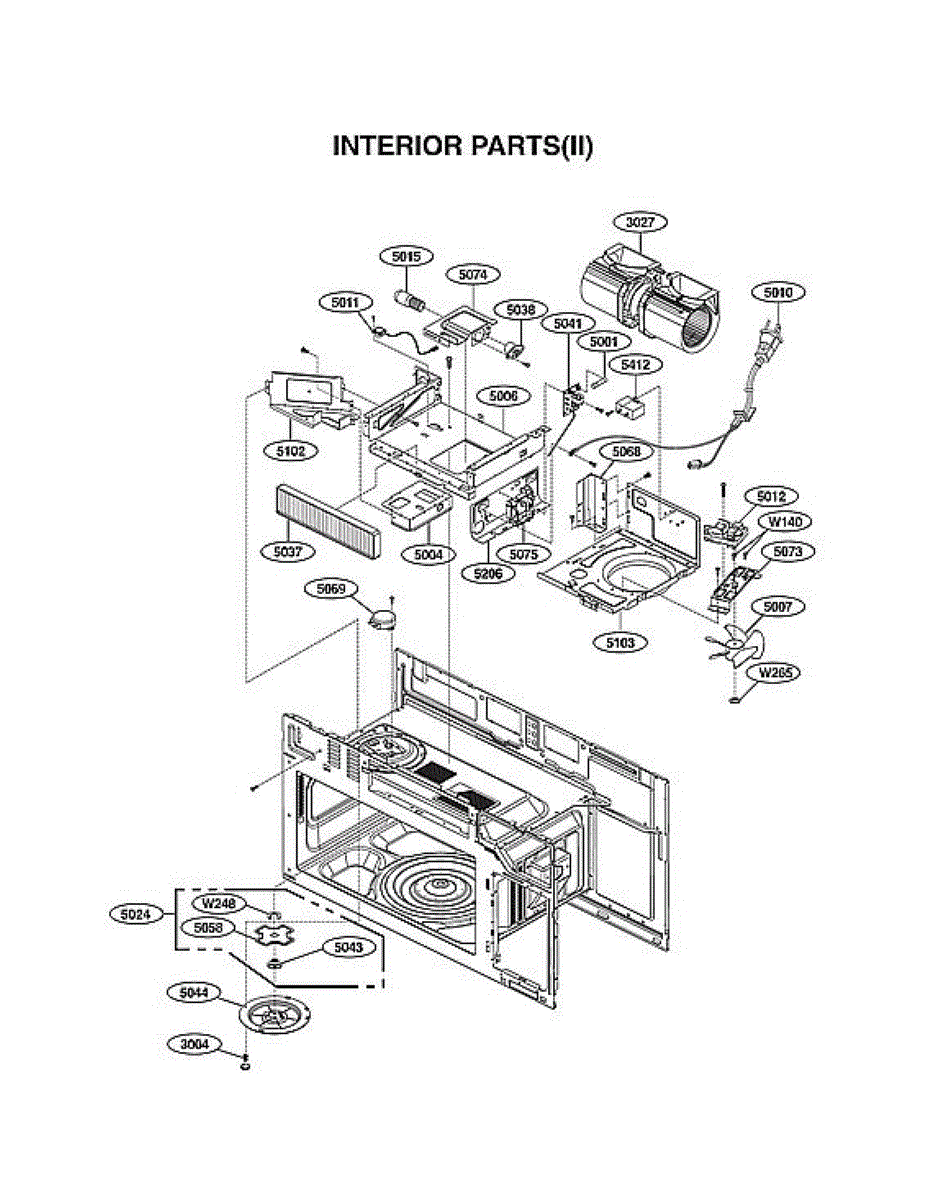 INTERIOR PARTS(II)

3027
5015
5074
5010
5011
5038
5041
5001
5412
5006
5102
5068
5012
W140
5037
5004
5075
5206
5073
5069
5007
5103
W265
W248
5024
5058
5043
5044
3004