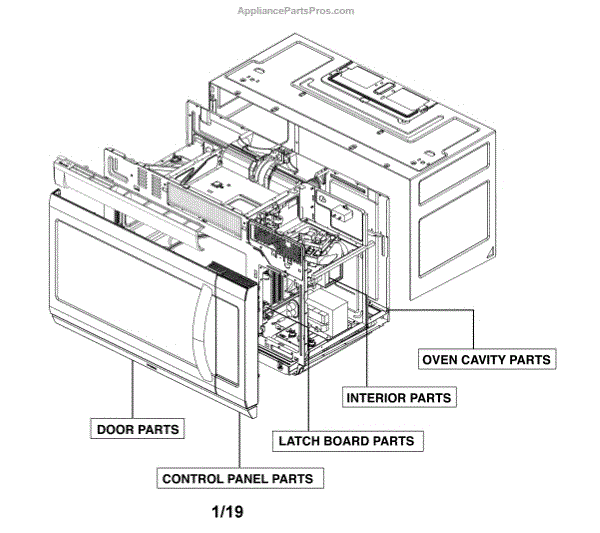 AppliancePartsPros.com

OVEN CAVITY PARTS

INTERIOR PARTS

DOOR PARTS

LATCH BOARD PARTS

CONTROL PANEL PARTS

1/19