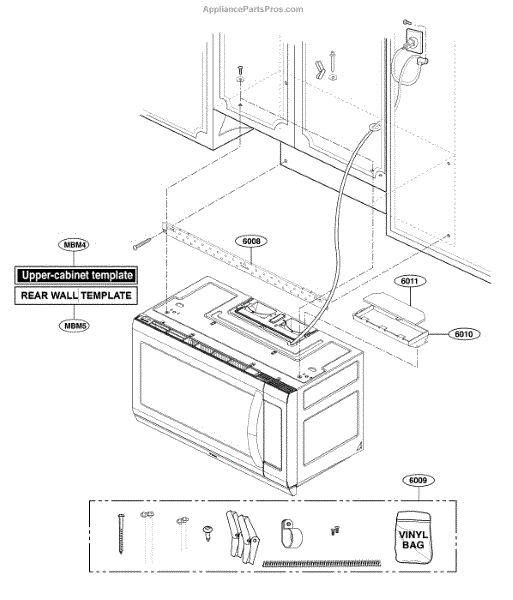 AppliancePartsPros.com

MBM4

Upper-cabinet template

REAR WALL TEMPLATE

MBM5

6008

6011

6010

6009

VINYL BAG