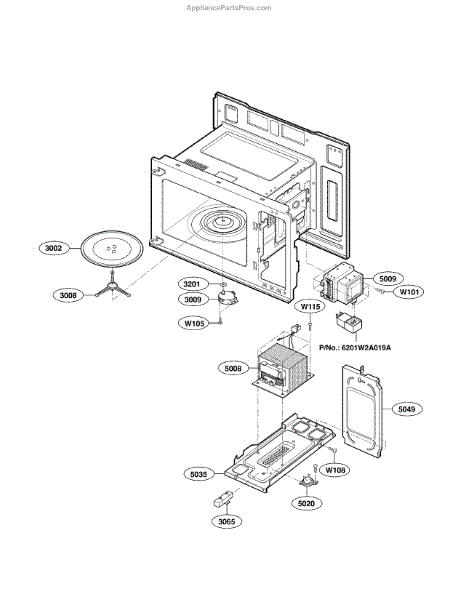 AppliancePartsPros.com

3002

3008

3201

3009

W105

5009

W101

W115

P/No.: 6201W2A019A

5008

5049

5035

W108

5020

3065