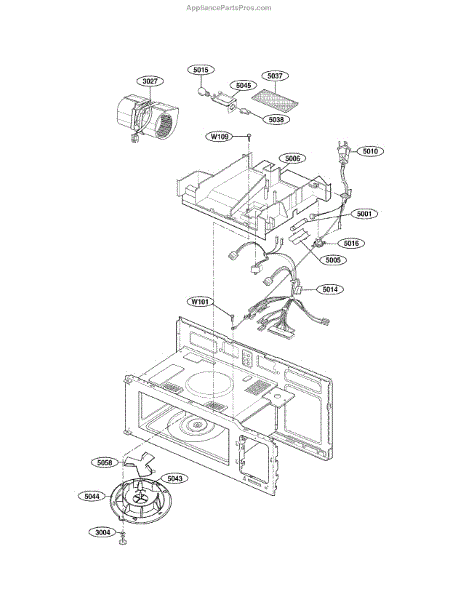 AppliancePartsPros.com

3027
5015
5045
5037
5038
W109
5006
5010
5001
5016
5005
5014
W101
5058
5043
5044
3004