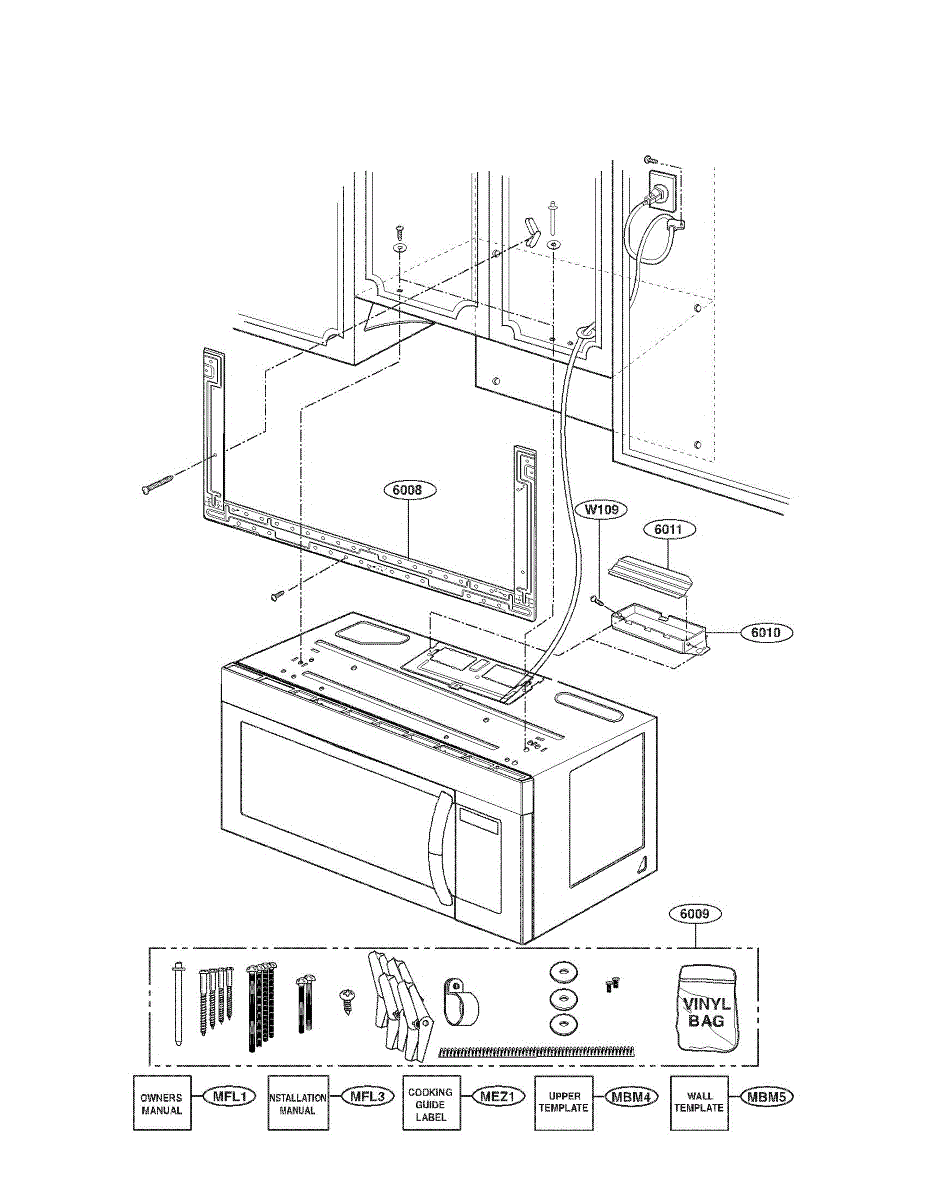 6008

W109

6011

6010

6009

VINYL BAG

OWNERS MANUAL

MFL1

INSTALLATION MANUAL

MFL3

COOKING GUIDE LABEL

MEZ1

UPPER TEMPLATE

MBM4

WALL TEMPLATE

MBM5