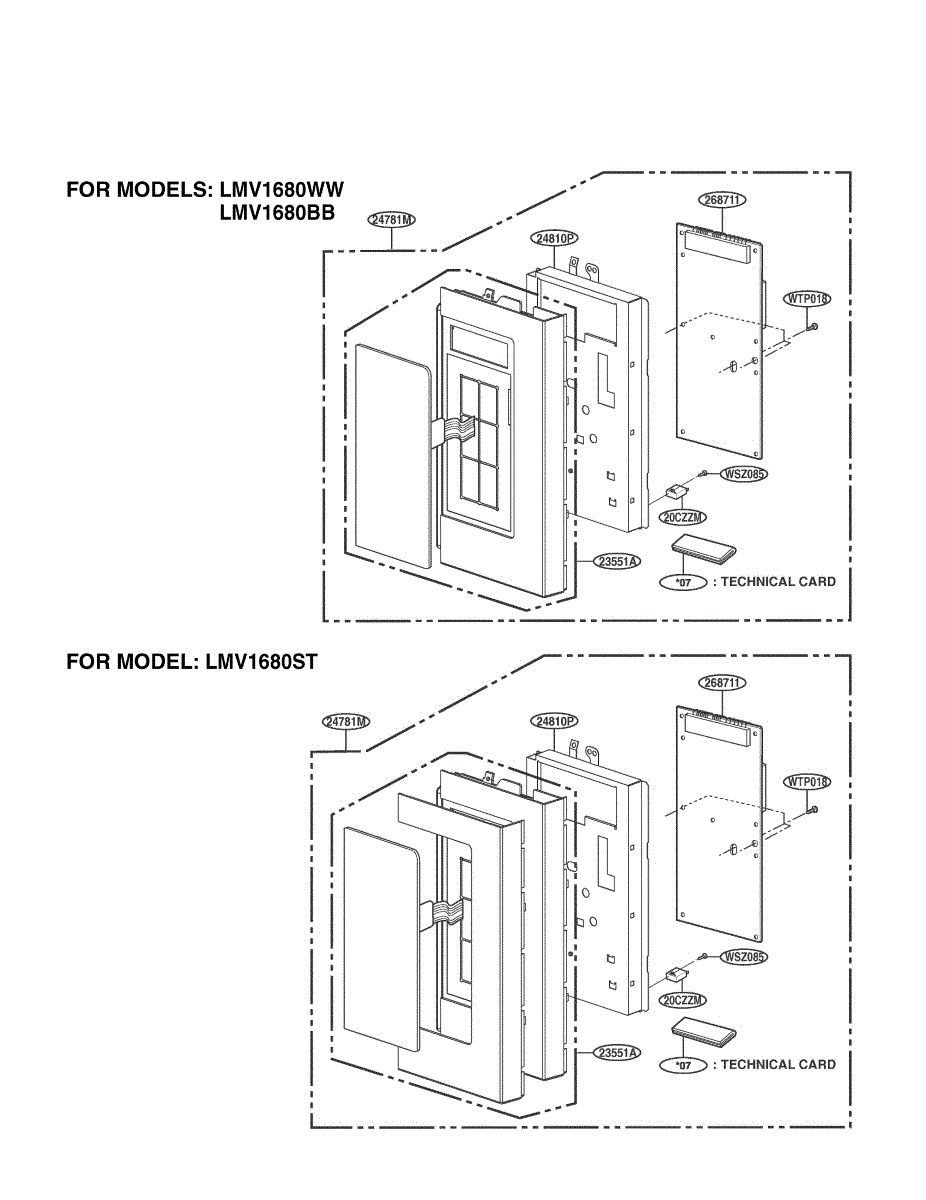 FOR MODELS: LMV1680WW
LMV1680BB

24781M
24810P
268711
WTP018
WSZ085
20CZZM
23551A
*07 : TECHNICAL CARD

FOR MODEL: LMV1680ST

24781M
24810P
268711
WTP018
WSZ085
20CZZM
23551A
*07 : TECHNICAL CARD