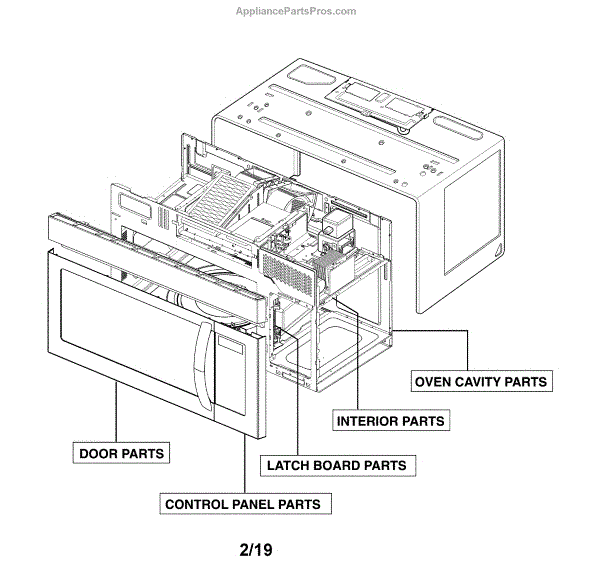 AppliancePartsPros.com

OVEN CAVITY PARTS

INTERIOR PARTS

DOOR PARTS

LATCH BOARD PARTS

CONTROL PANEL PARTS

2/19