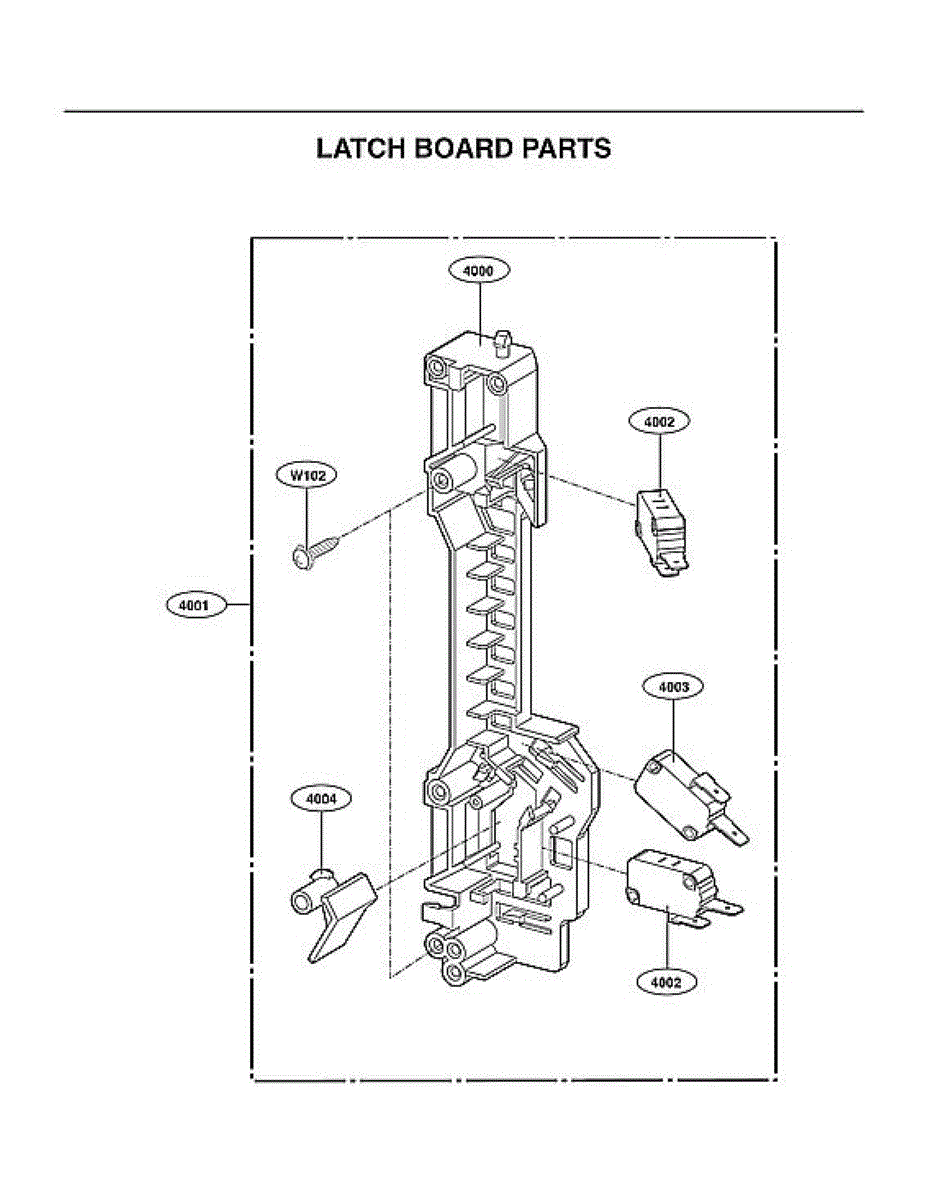 LATCH BOARD PARTS

4000

4002

W102

4001

4003

4004

4002