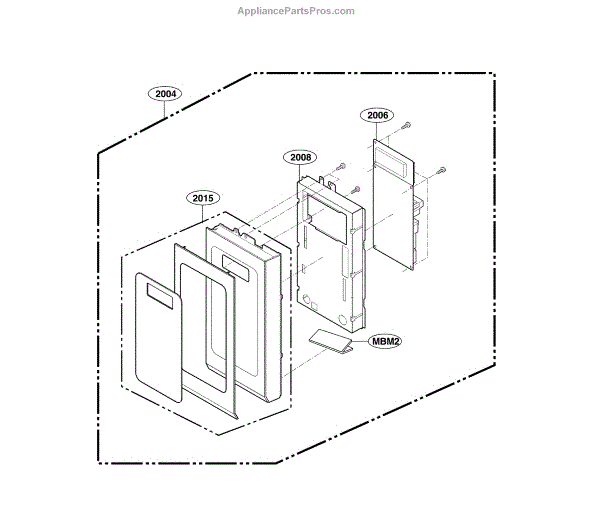 AppliancePartsPros.com

2004

2006

2008

2015

MBM2