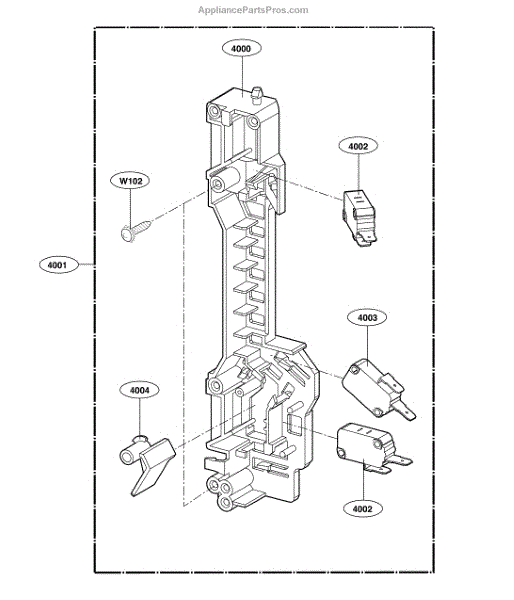 AppliancePartsPros.com

4000

4002

W102

4001

4003

4004

4002