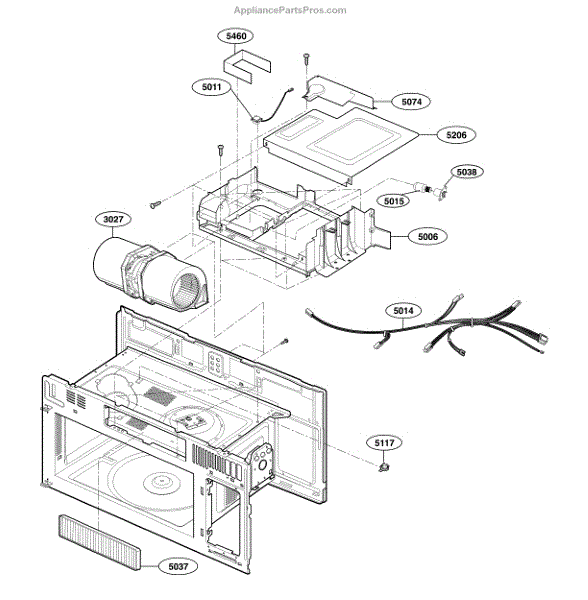 AppliancePartsPros.com

5460

5011

5074

5206

5038

5015

3027

5006

5014

5117

5037