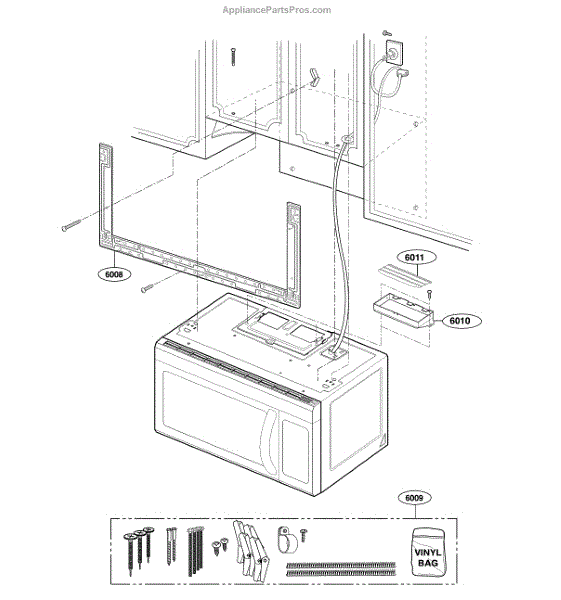 AppliancePartsPros.com

6011

6008

6010

6009

VINYL BAG